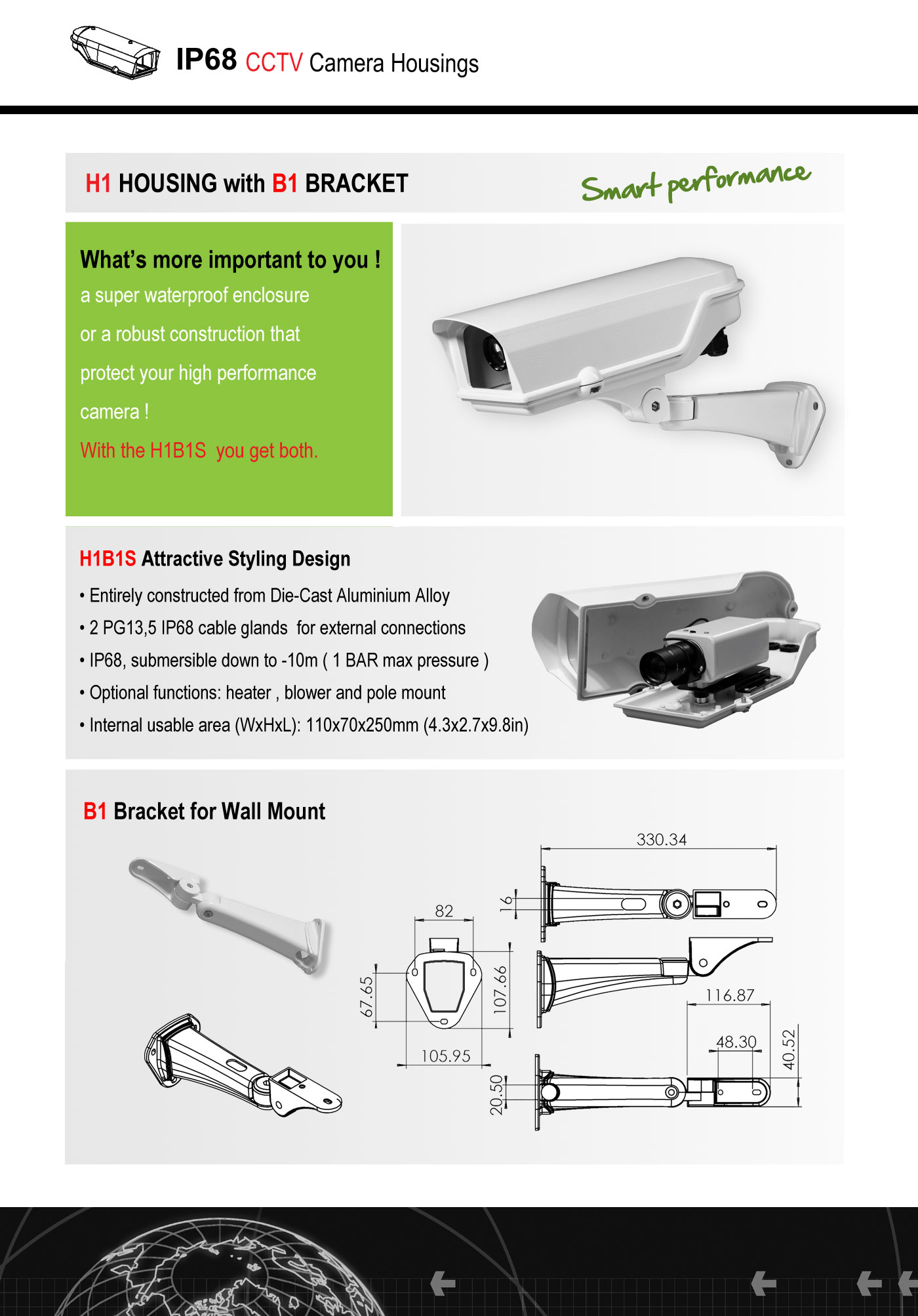 IP68 CCTV Camera Housings

H1 HOUSING with B1 BRACKET

Smart performance

What's more important to you !
a super waterproof enclosure
or a robust construction that
protect your high performance
camera !
With the H1B1S you get both.

H1B1S Attractive Styling Design
• Entirely constructed from Die-Cast Aluminium Alloy
• 2 PG13,5 IP68 cable glands for external connections
• IP68, submersible down to -10m ( 1 BAR max pressure )
• Optional functions: heater , blower and pole mount
• Internal usable area (WxHxL): 110x70x250mm (4.3x2.7x9.8in)

B1 Bracket for Wall Mount

330.34
16
82
67.65
107.66
105.95
116.87
48.30
40.52
20.50